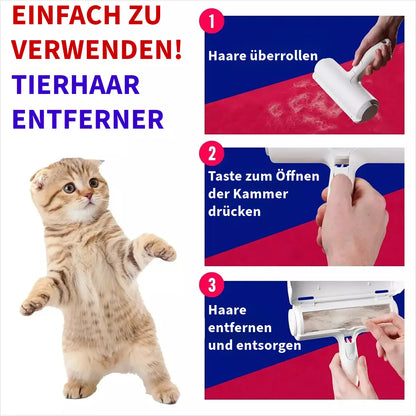 EINFACH ZU VERWENDEN!

TIERHAAR ENTFERNER

1
Haare überrollen

2
Taste zum Öffnen der Kammer drücken

3
Haare entfernen und entsorgen